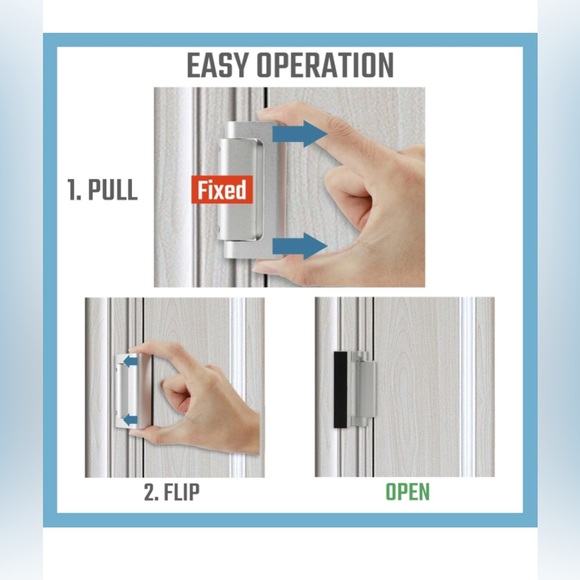 EASY OPERATION

1. PULL

Fixed

2. FLIP

OPEN